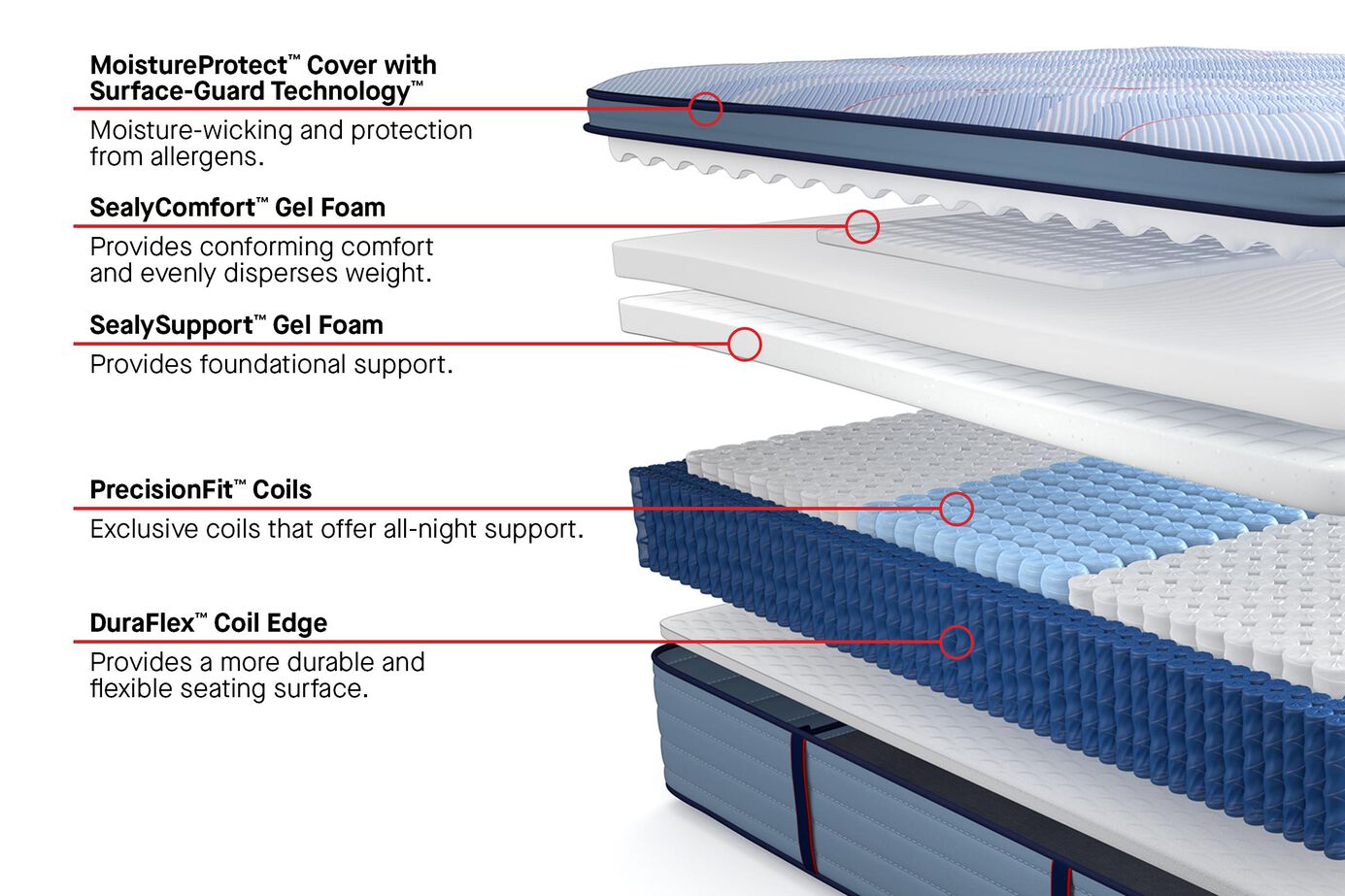 MoistureProtect™ Cover with Surface-Guard Technology™
Moisture-wicking and protection from allergens.

SealyComfort™ Gel Foam
Provides conforming comfort and evenly disperses weight.

SealySupport™ Gel Foam
Provides foundational support.

PrecisionFit™ Coils
Exclusive coils that offer all-night support.

DuraFlex™ Coil Edge
Provides a more durable and flexible seating surface.