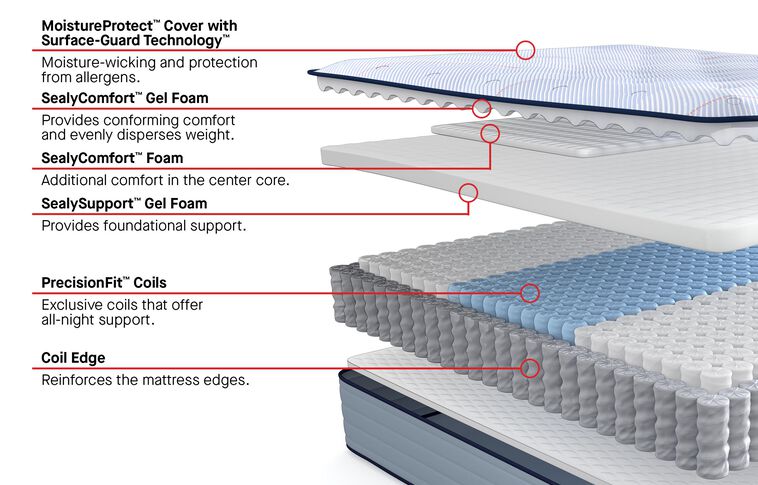 MoistureProtect™ Cover with Surface-Guard Technology™

Moisture-wicking and protection from allergens.

SealyComfort™ Gel Foam

Provides conforming comfort and evenly disperses weight.

SealyComfort™ Foam

Additional comfort in the center core.

SealySupport™ Gel Foam

Provides foundational support.

PrecisionFit™ Coils

Exclusive coils that offer all-night support.

Coil Edge

Reinforces the mattress edges.