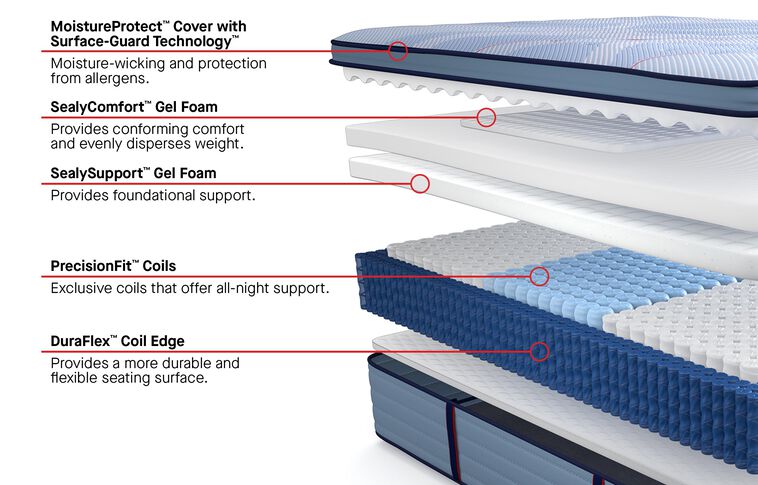 MoistureProtect™ Cover with Surface-Guard Technology™

Moisture-wicking and protection from allergens.

SealyComfort™ Gel Foam

Provides conforming comfort and evenly disperses weight.

SealySupport™ Gel Foam

Provides foundational support.

PrecisionFit™ Coils

Exclusive coils that offer all-night support.

DuraFlex™ Coil Edge

Provides a more durable and flexible seating surface.