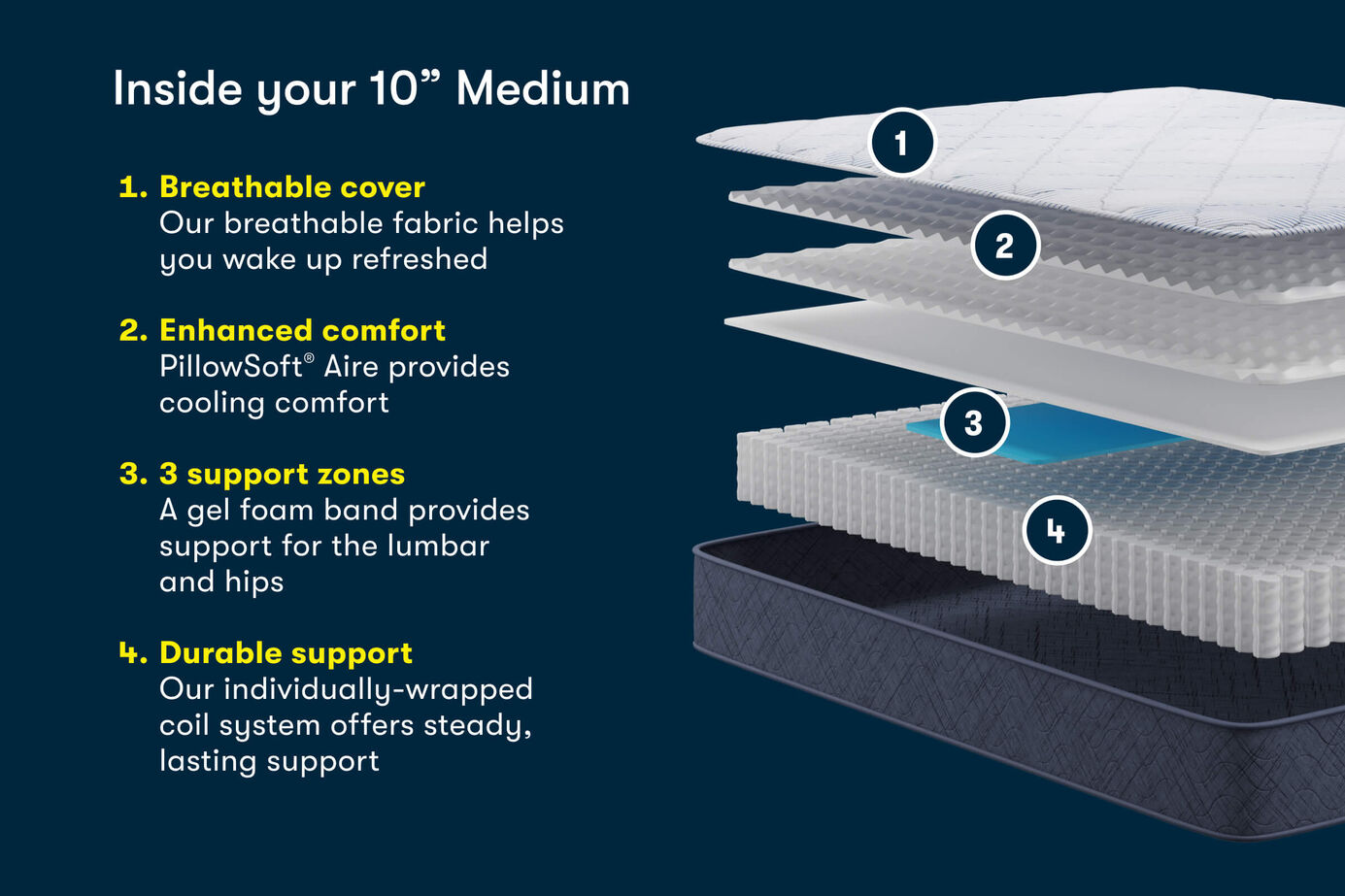 Inside your 10” Medium

1. Breathable cover
Our breathable fabric helps you wake up refreshed

2. Enhanced comfort
PillowSoft® Aire provides cooling comfort

3. 3 support zones
A gel foam band provides support for the lumbar and hips

4. Durable support
Our individually-wrapped coil system offers steady, lasting support

1

2

3

4