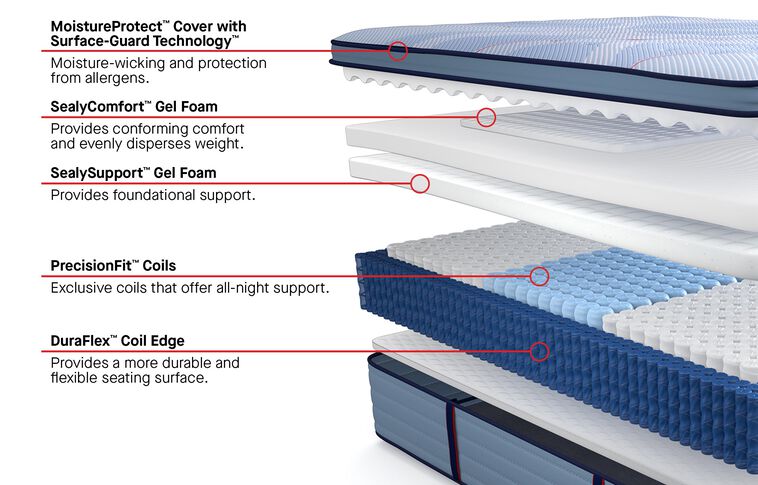 MoistureProtect™ Cover with Surface-Guard Technology™

Moisture-wicking and protection from allergens.

SealyComfort™ Gel Foam

Provides conforming comfort and evenly disperses weight.

SealySupport™ Gel Foam

Provides foundational support.

PrecisionFit™ Coils

Exclusive coils that offer all-night support.

DuraFlex™ Coil Edge

Provides a more durable and flexible seating surface.