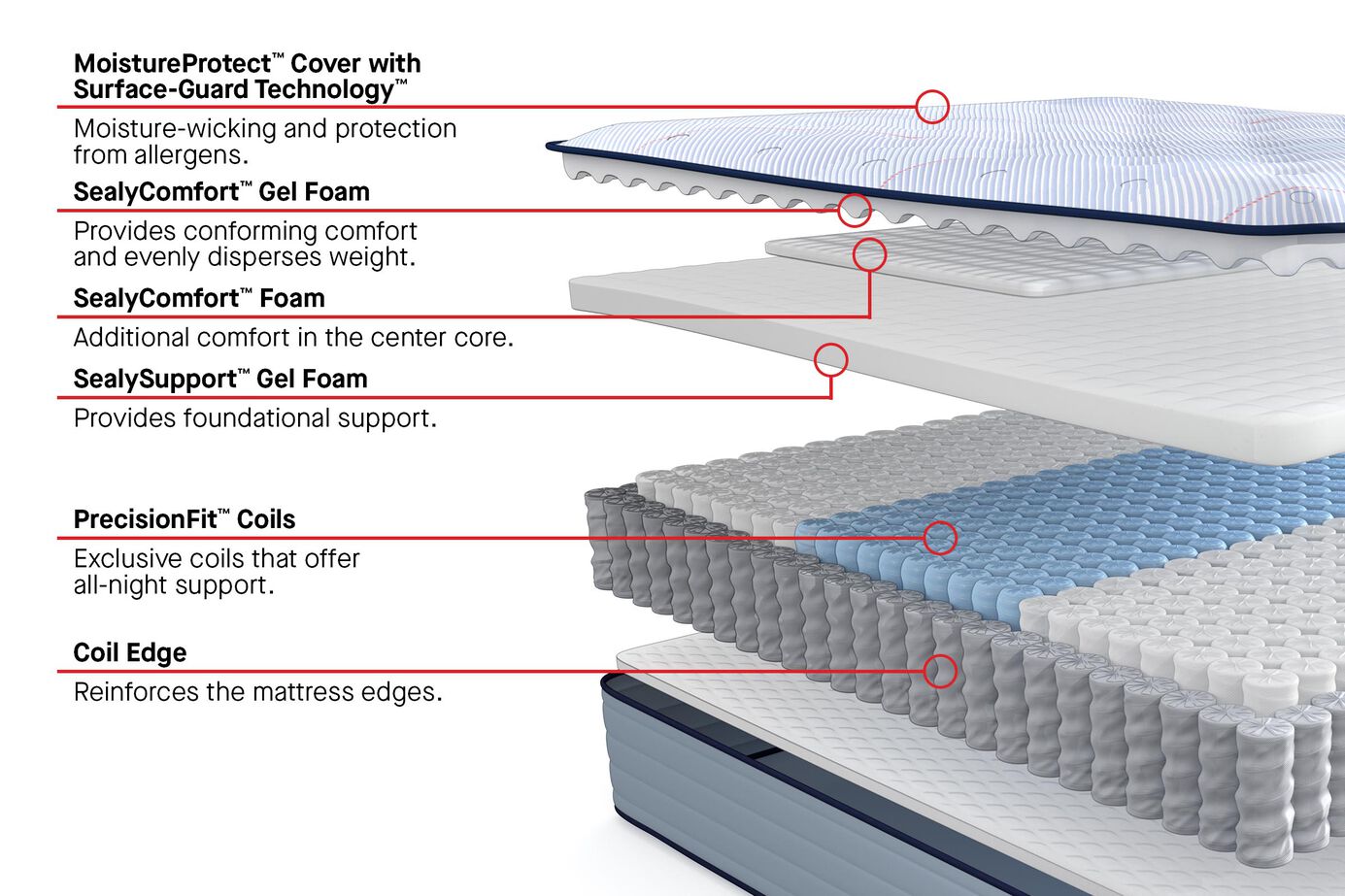 MoistureProtect™ Cover with Surface-Guard Technology™

Moisture-wicking and protection from allergens.

SealyComfort™ Gel Foam

Provides conforming comfort and evenly disperses weight.

SealyComfort™ Foam

Additional comfort in the center core.

SealySupport™ Gel Foam

Provides foundational support.

PrecisionFit™ Coils

Exclusive coils that offer all-night support.

Coil Edge

Reinforces the mattress edges.